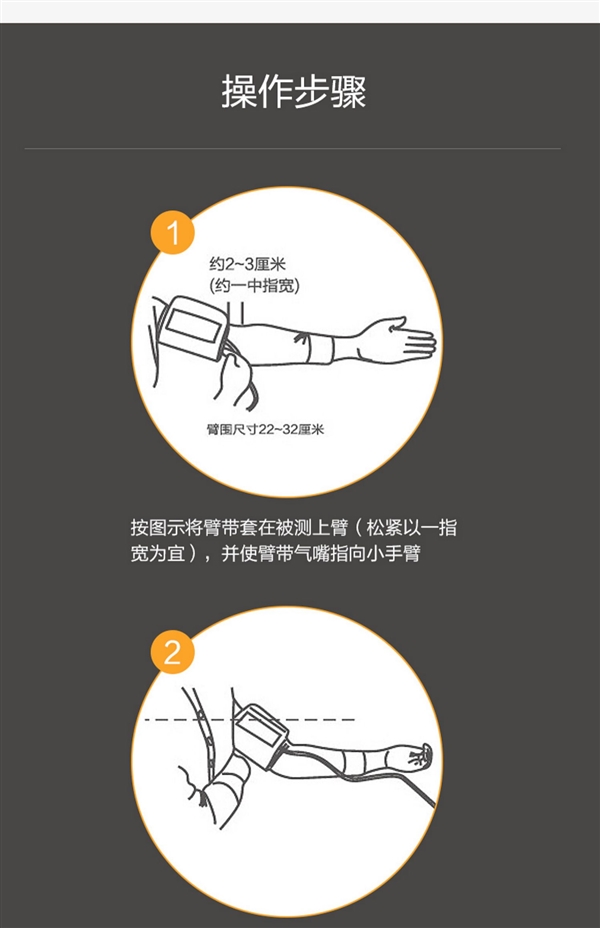 操作步骤

1

约2~3厘米
(约一中指宽)

臂围尺寸22~32厘米

按图示将臂带套在被测上臂（松紧以一指宽为宜），并使臂带气嘴指向小手臂

2